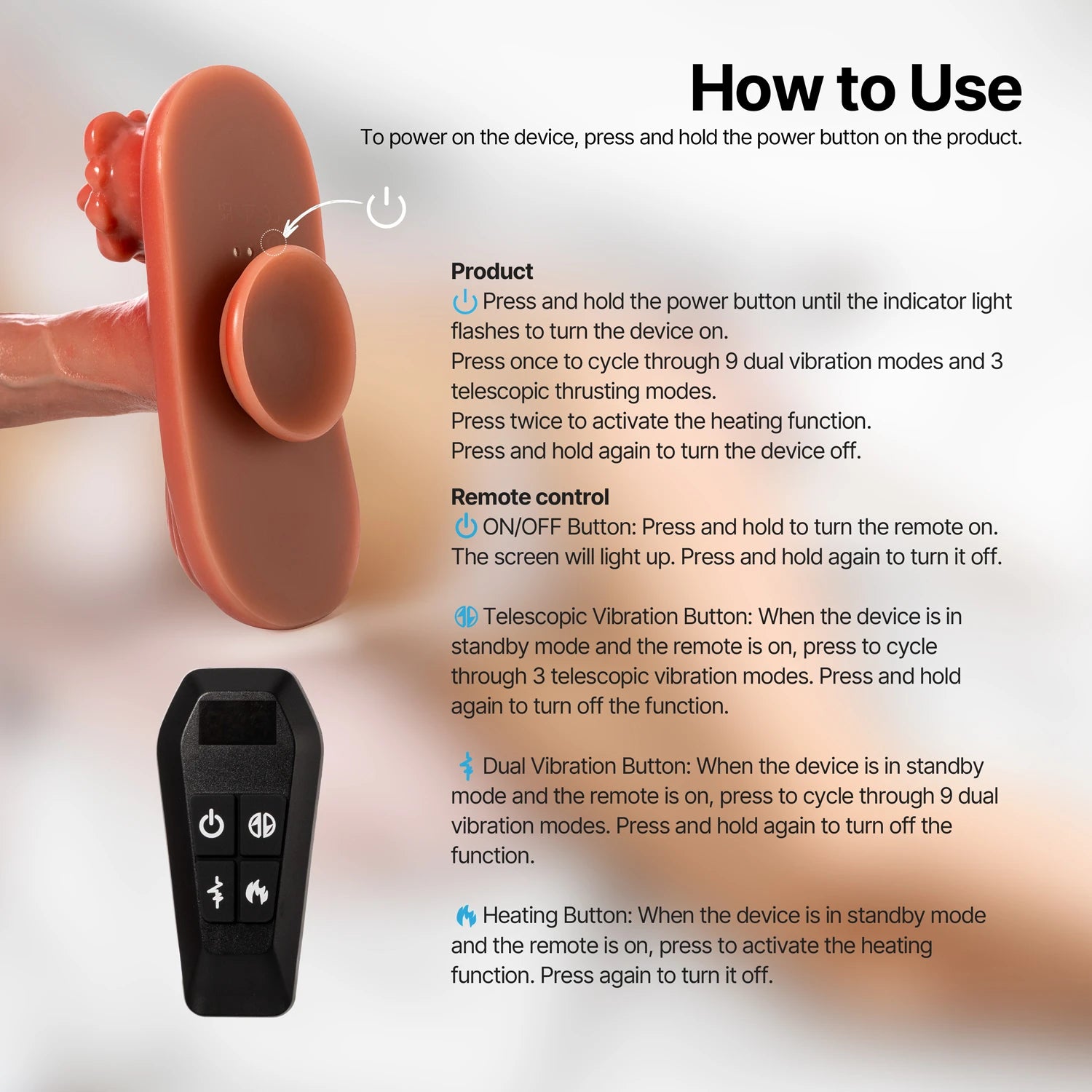 How to Use

To power on the device, press and hold the power button on the product.

Product
Press and hold the power button until the indicator light flashes to turn the device on.
Press once to cycle through 9 dual vibration modes and 3 telescopic thrusting modes.
Press twice to activate the heating function.
Press and hold again to turn the device off.

Remote control
ON/OFF Button: Press and hold to turn the remote on. The screen will light up. Press and hold again to turn it off.

Telescopic Vibration Button: When the device is in standby mode and the remote is on, press to cycle through 3 telescopic vibration modes. Press and hold again to turn off the function.

Dual Vibration Button: When the device is in standby mode and the remote is on, press to cycle through 9 dual vibration modes. Press and hold again to turn off the function.

Heating Button: When the device is in standby mode and the remote is on, press to activate the heating function. Press again to turn it off.