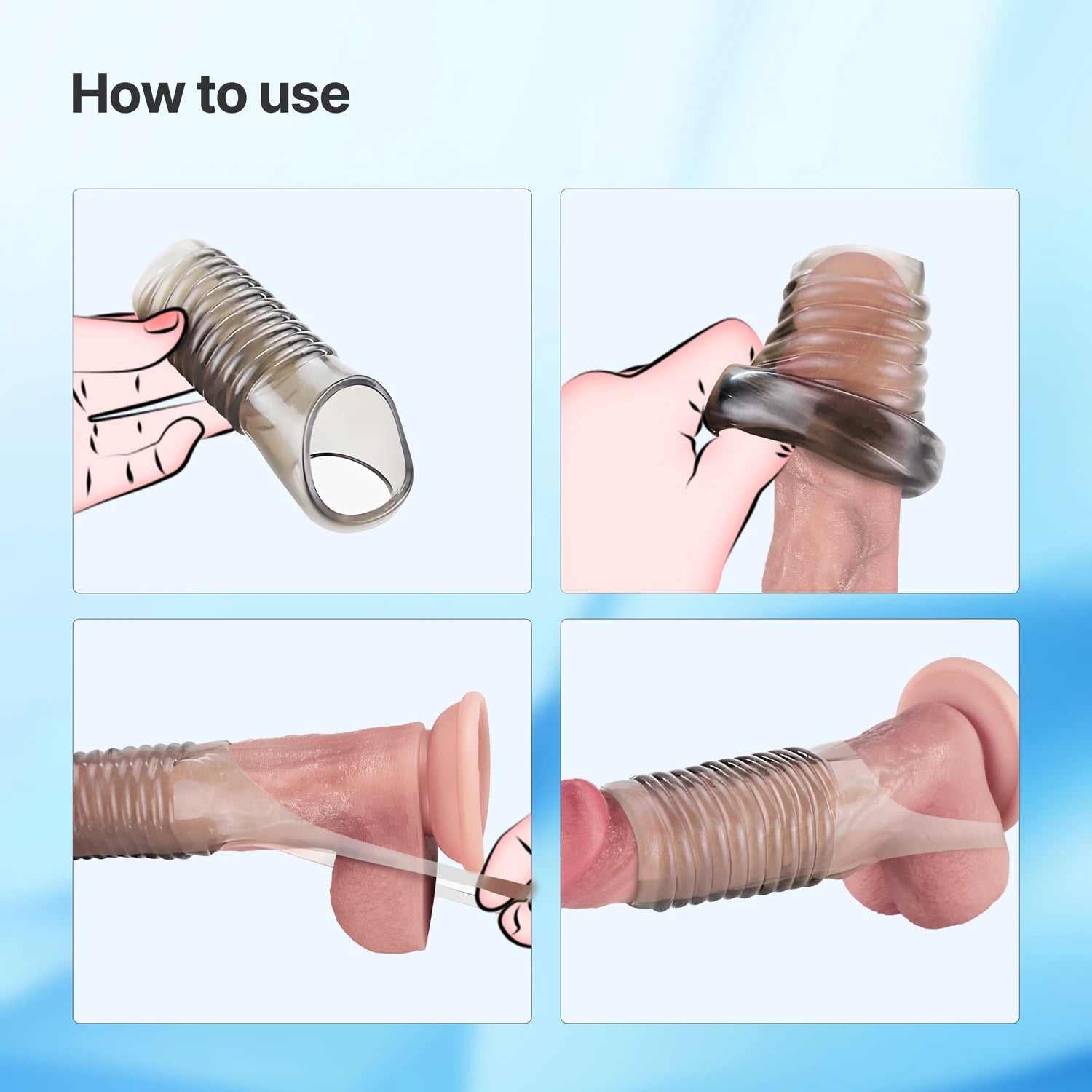 How to use